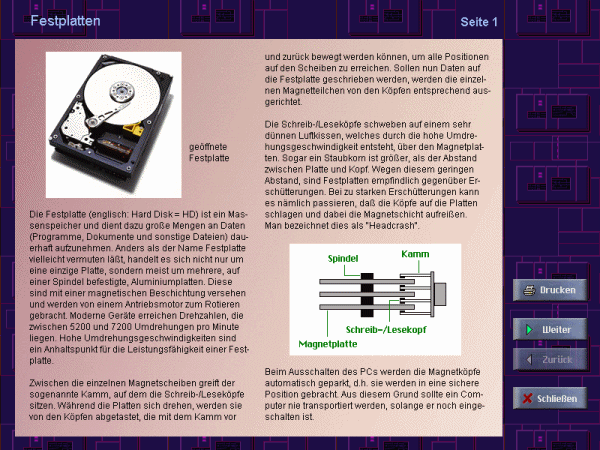 Festplatten

Seite 1

geöffnete Festplatte

Die Festplatte (englisch: Hard Disk = HD) ist ein Massenspeicher und dient dazu große Mengen an Daten (Programme, Dokumente und sonstige Dateien) dauerhaft aufzunehmen. Anders als der Name Festplatte vielleicht vermuten läßt, handelt es sich nicht nur um eine einzige Platte, sondern meist um mehrere, auf einer Spindel befestigte, Aluminiumplatten. Diese sind mit einer magnetischen Beschichtung versehen und werden von einem Antriebsmotor zum Rotieren gebracht. Moderne Geräte erreichen Drehzahlen, die zwischen 5200 und 7200 Umdrehungen pro Minute liegen. Hohe Umdrehungsgeschwindigkeiten sind ein Anhaltspunkt für die Leistungsfähigkeit einer Festplatte.

Zwischen die einzelnen Magnetscheiben greift der sogenannte Kamm, auf dem die Schreib-/Leseköpfe sitzen. Während die Platten sich drehen, werden sie von den Köpfen abgetastet, die mit dem Kamm vor und zurück bewegt werden können, um alle Positionen auf den Scheiben zu erreichen. Sollen nun Daten auf die Festplatte geschrieben werden, werden die einzelnen Magnetteilchen von den Köpfen entsprechend ausgerichtet.

Die Schreib-/Leseköpfe schweben auf einem sehr dünnen Luftkissen, welches durch die hohe Umdrehungsgeschwindigkeit entsteht, über den Magnetplatten. Sogar ein Staubkorn ist größer, als der Abstand zwischen Platte und Kopf. Wegen diesem geringen Abstand, sind Festplatten empfindlich gegenüber Erschütterungen. Bei zu starken Erschütterungen kann es nämlich passieren, daß die Köpfe auf die Platten schlagen und dabei die Magnetschicht aufreißen. Man bezeichnet dies als "Headcrash".

Spindel
Kamm
Schreib-/Lesekopf
Magnetplatte

Beim Ausschalten des PCs werden die Magnetköpfe automatisch geparkt, d.h. sie werden in eine sichere Position gebracht. Aus diesem Grund sollte ein Computer nie transportiert werden, solange er noch eingeschalten ist.

Drucken
Weiter
Zurück
Schließen